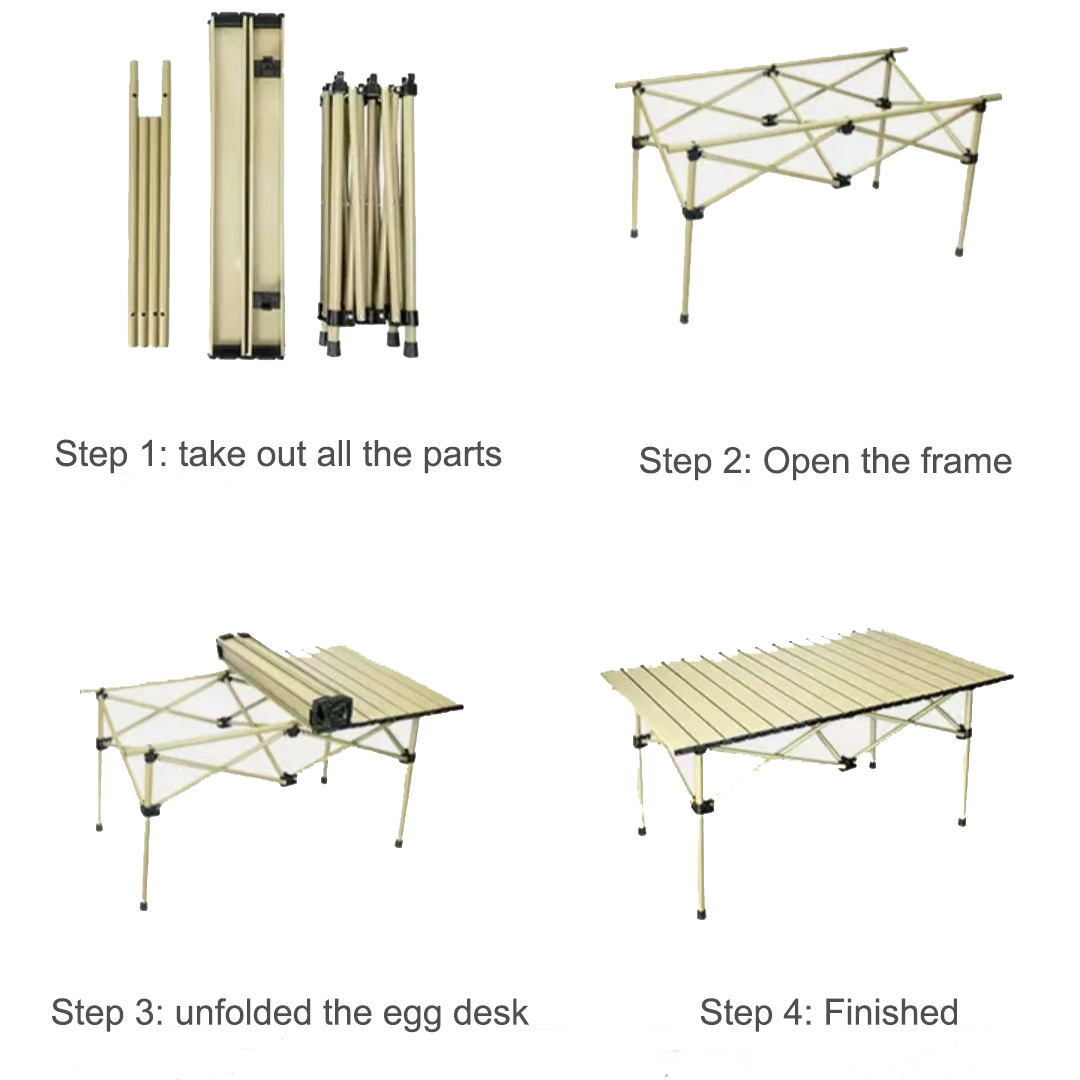 Step 1: take out all the parts

Step 2: Open the frame

Step 3: unfolded the egg desk

Step 4: Finished