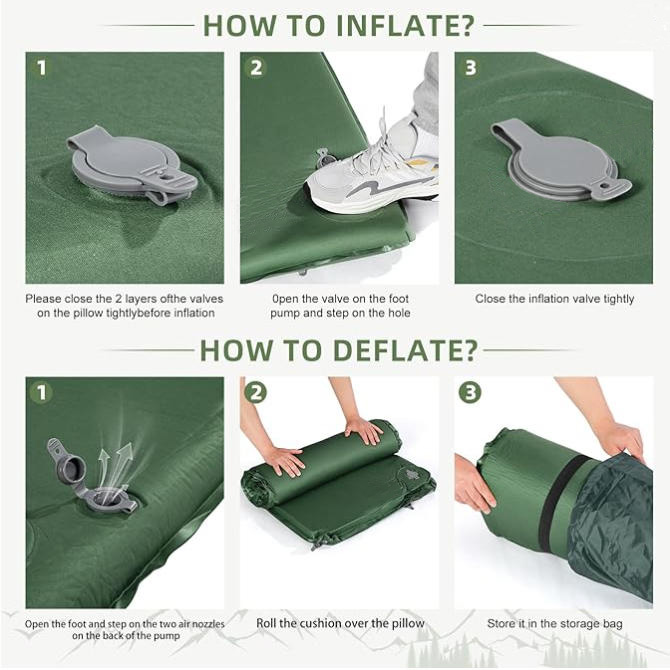 HOW TO INFLATE?

1

Please close the 2 layers ofthe valves on the pillow tightlybefore inflation

2

0pen the valve on the foot pump and step on the hole

3

Close the inflation valve tightly

HOW TO DEFLATE?

1

Open the foot and step on the two air nozzles on the back of the pump

2

Roll the cushion over the pillow

3

Store it in the storage bag